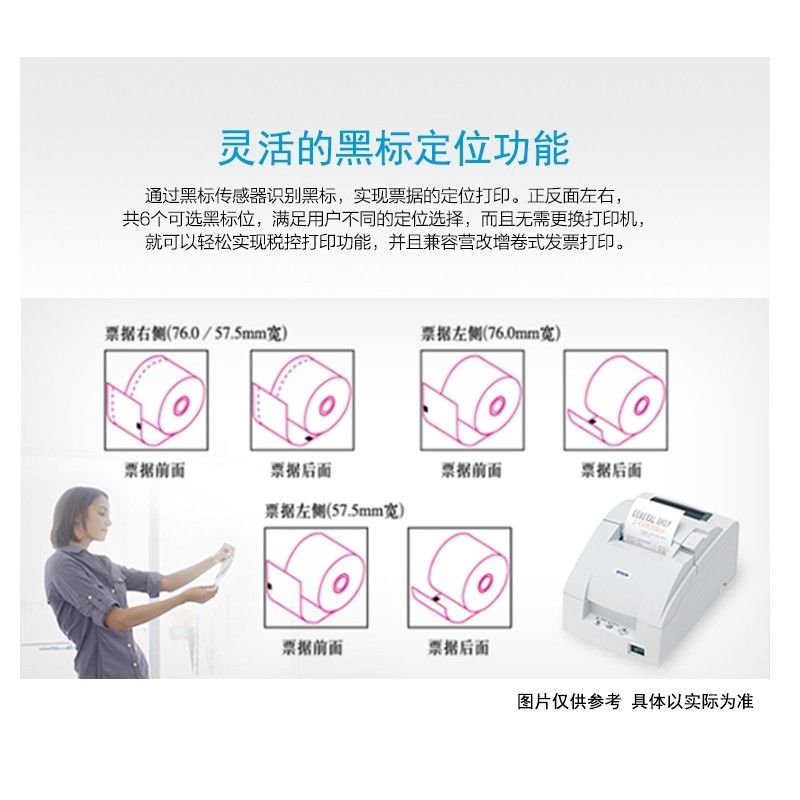 灵活的黑标定位功能

通过黑标传感器识别黑标，实现票据的定位打印。正反面左右，共6个可选黑标位，满足用户不同的定位选择，而且无需更换打印机，就可以轻松实现税控打印功能，并且兼容营改增卷式发票打印。

票据右侧(76.0 / 57.5mm宽)

票据前面

票据后面

票据左侧(76.0mm宽)

票据前面

票据后面

票据左侧(57.5mm宽)

票据前面

票据后面

EPSON

图片仅供参考 具体以实际为准