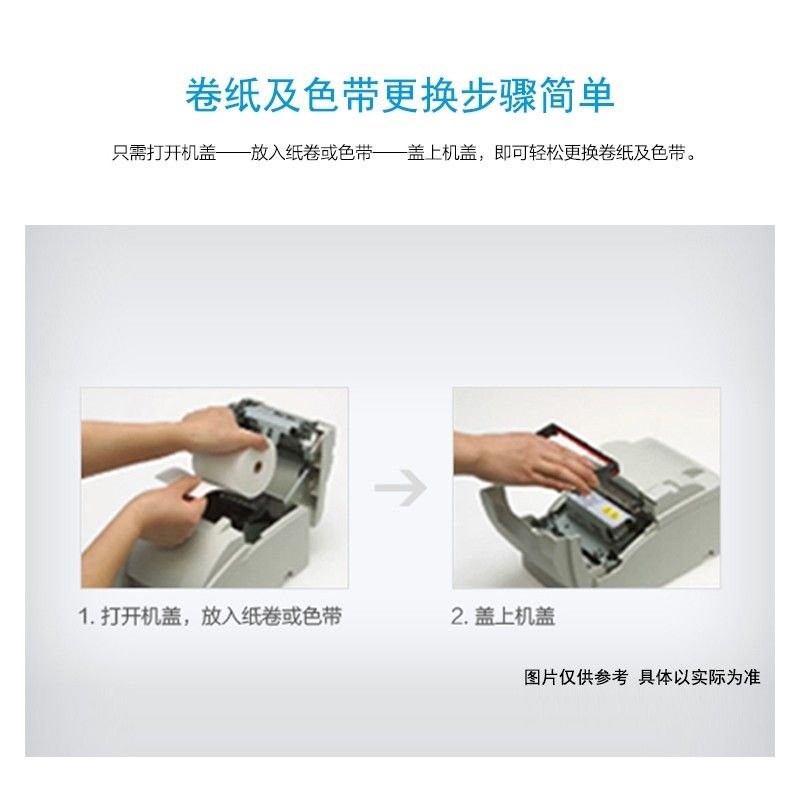 卷纸及色带更换步骤简单

只需打开机盖——放入纸卷或色带——盖上机盖，即可轻松更换卷纸及色带。

1. 打开机盖，放入纸卷或色带

2. 盖上机盖

图片仅供参考 具体以实际为准