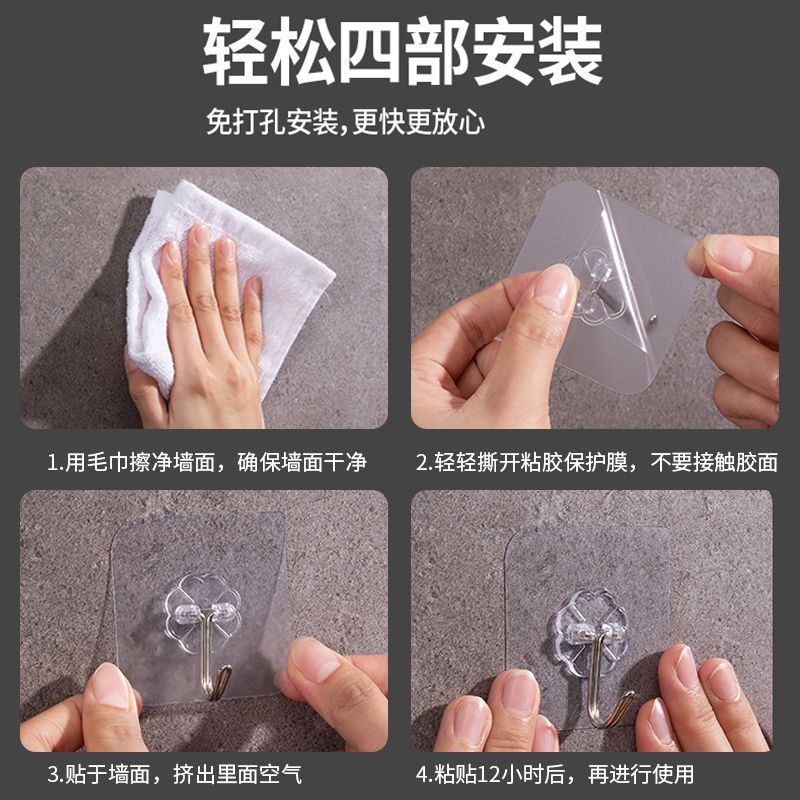 轻松四部安装

免打孔安装,更快更放心

1.用毛巾擦净墙面，确保墙面干净

2.轻轻撕开粘胶保护膜，不要接触胶面

3.贴于墙面，挤出里面空气

4.粘贴12小时后，再进行使用