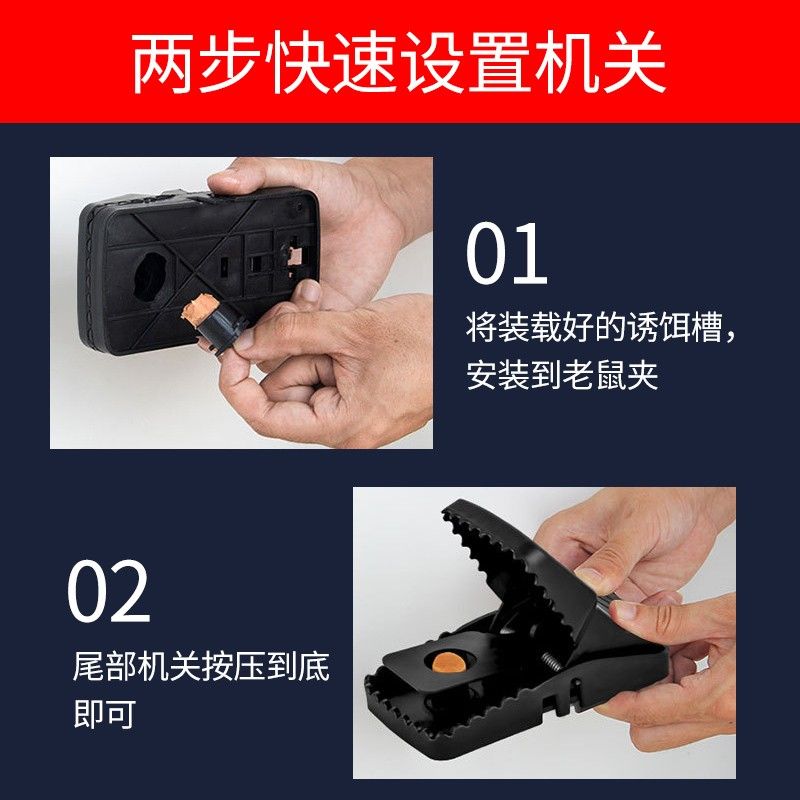 两步快速设置机关

01

将装载好的诱饵槽，安装到老鼠夹

02

尾部机关按压到底即可